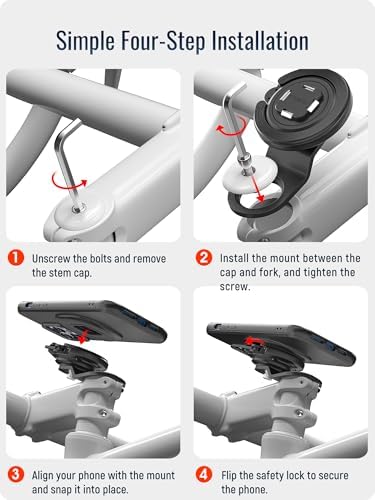 Simple Four-Step Installation

1 Unscrew the bolts and remove the stem cap.

2 Install the mount between the cap and fork, and tighten the screw.

3 Align your phone with the mount and snap it into place.

4 Flip the safety lock to secure the phone.