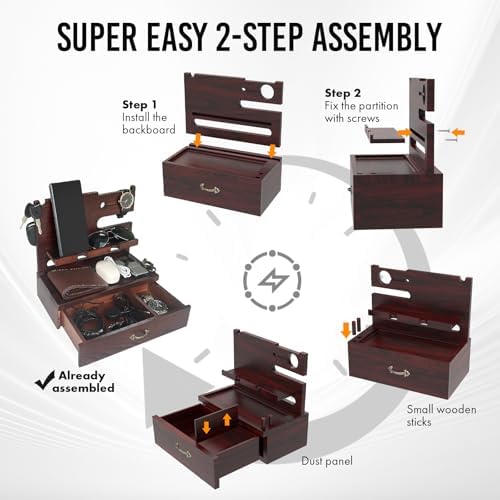 SUPER EASY 2-STEP ASSEMBLY

Step 1
Install the backboard

Step 2
Fix the partition with screws

Already assembled

Small wooden sticks

Dust panel