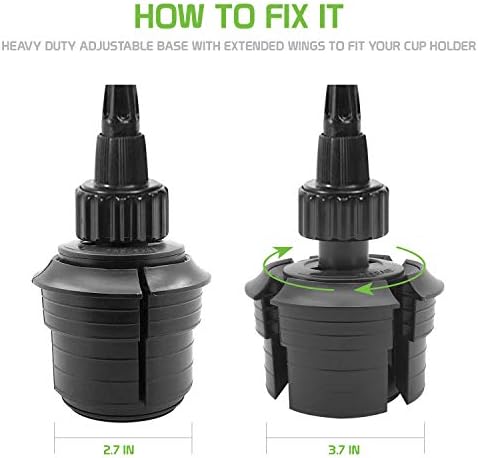 HOW TO FIX IT

HEAVY DUTY ADJUSTABLE BASE WITH EXTENDED WINGS TO FIT YOUR CUP HOLDER

2.7 IN

3.7 IN