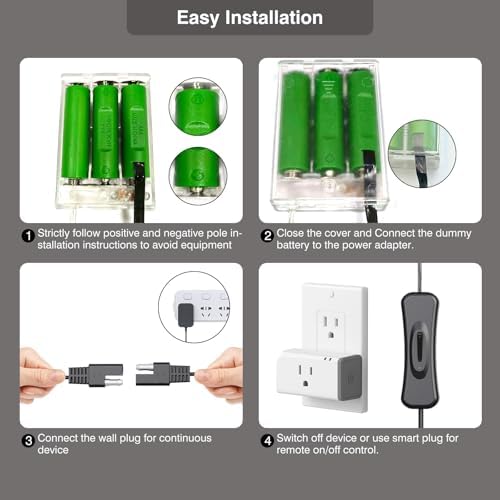 Easy Installation

1 Strictly follow positive and negative pole installation instructions to avoid equipment

2 Close the cover and Connect the dummy battery to the power adapter.

3 Connect the wall plug for continuous device

4 Switch off device or use smart plug for remote on/off control.