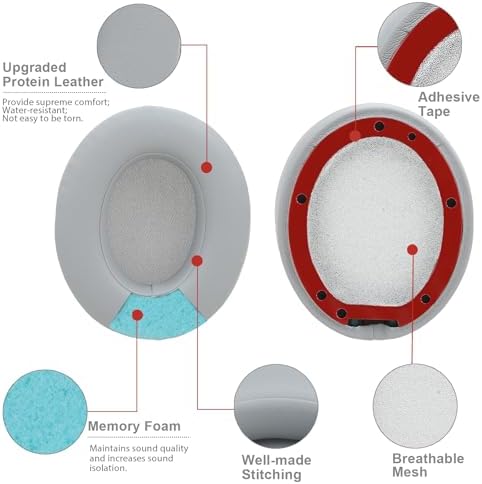 Upgraded Protein Leather

Provide supreme comfort; Water-resistant; Not easy to be torn.

Adhesive Tape

Memory Foam

Maintains sound quality and increases sound isolation.

Well-made Stitching

Breathable Mesh