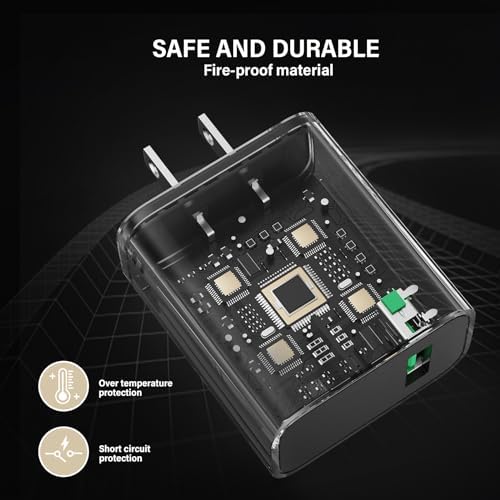 SAFE AND DURABLE
Fire-proof material

Over temperature protection

Short circuit protection