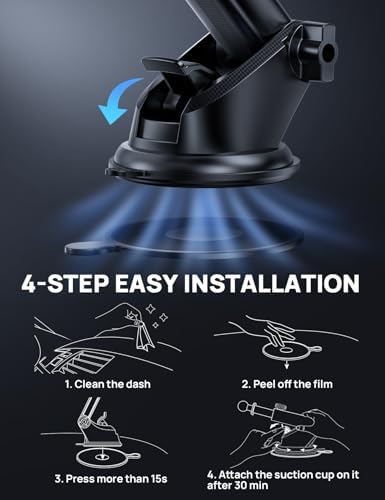 4-STEP EASY INSTALLATION

1. Clean the dash

2. Peel off the film

3. Press more than 15s

4. Attach the suction cup on it after 30 min