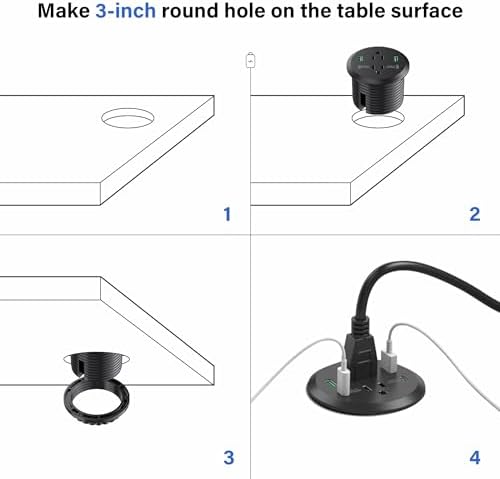 Make 3-inch round hole on the table surface

1

2

3

4