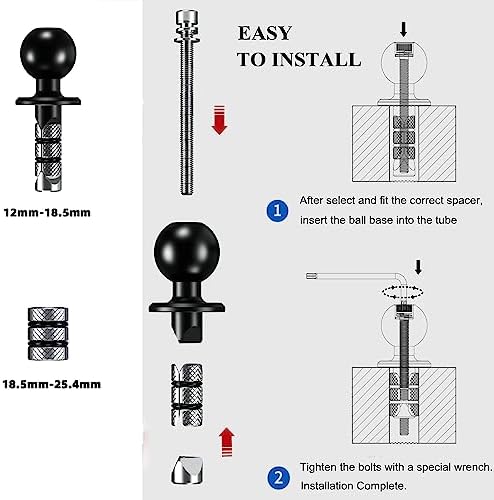 12mm-18.5mm

18.5mm-25.4mm

EASY
TO INSTALL

1 After select and fit the correct spacer, insert the ball base into the tube

2 Tighten the bolts with a special wrench. Installation Complete.