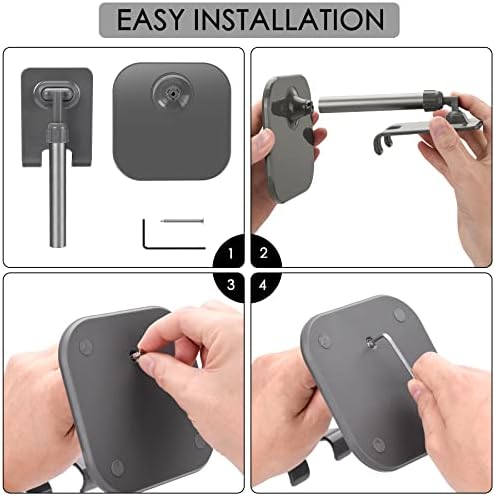 EASY INSTALLATION

1

2

3

4