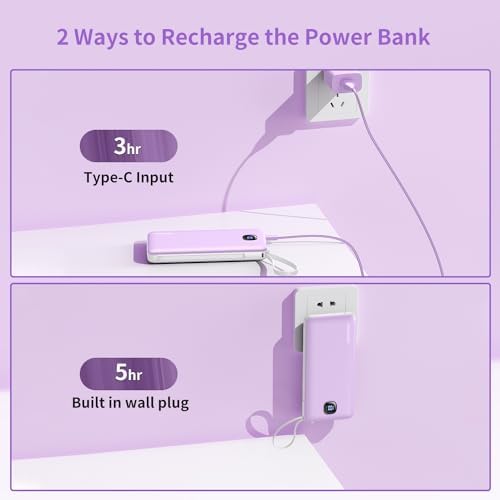 2 Ways to Recharge the Power Bank

3hr

Type-C Input

5hr

Built in wall plug