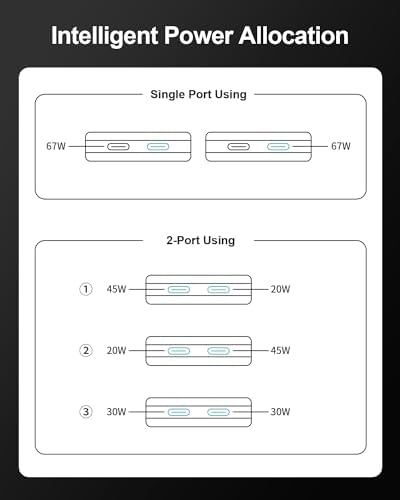 Intelligent Power Allocation

Single Port Using

67W

67W

2-Port Using

① 45W 20W

② 20W 45W

③ 30W 30W