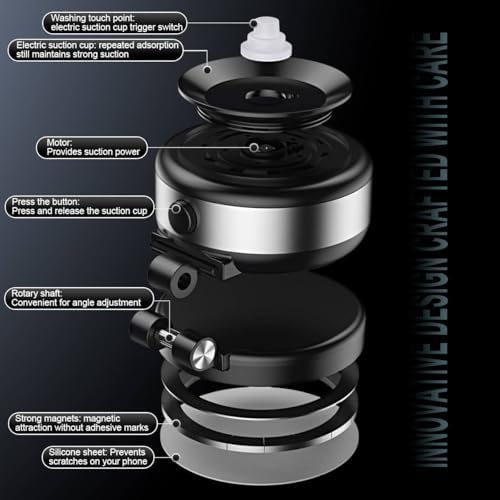 Washing touch point: electric suction cup trigger switch

Electric suction cup: repeated adsorption still maintains strong suction

Motor: Provides suction power

Press the button: Press and release the suction cup

Rotary shaft: Convenient for angle adjustment

Strong magnets: magnetic attraction without adhesive marks

Silicone sheet: Prevents scratches on your phone

INNOVATIVE DESIGN CRAFTED WITH CARE