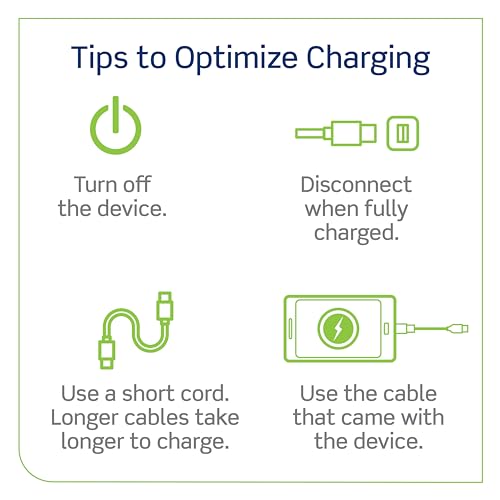 Tips to Optimize Charging

Turn off the device.

Disconnect when fully charged.

Use a short cord. Longer cables take longer to charge.

Use the cable that came with the device.