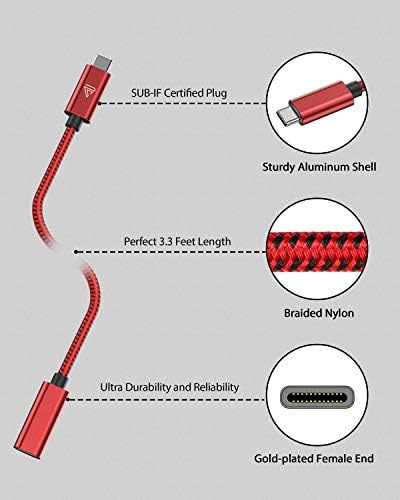 SUB-IF Certified Plug

Sturdy Aluminum Shell

Perfect 3.3 Feet Length

Braided Nylon

Ultra Durability and Reliability

Gold-plated Female End