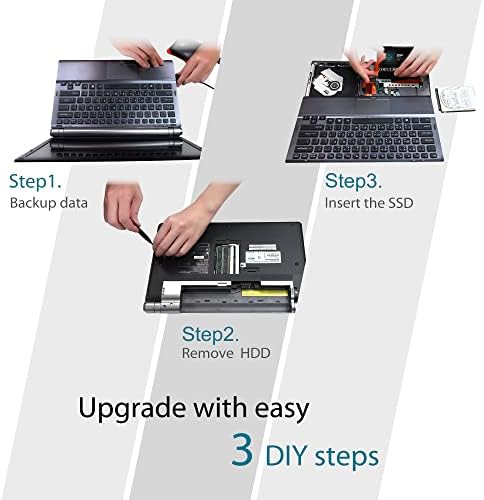 Step1.
Backup data

Step3.
Insert the SSD

Step2.
Remove HDD

Upgrade with easy
3 DIY steps