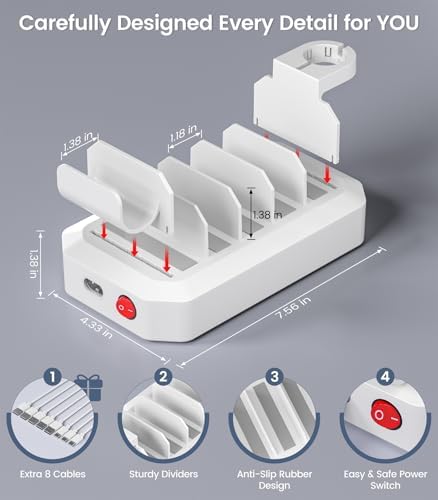 Carefully Designed Every Detail for YOU

1.38 in

1.18 in

1.38 in

1.38 in

4.33 in

7.56 in

1

2

3

4

Extra 8 Cables

Sturdy Dividers

Anti-Slip Rubber Design

Easy & Safe Power Switch