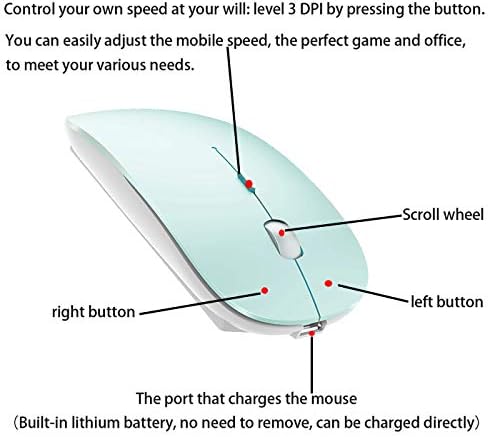 Control your own speed at your will: level 3 DPI by pressing the button.

You can easily adjust the mobile speed, the perfect game and office, to meet your various needs.

Scroll wheel

right button

left button

The port that charges the mouse

（Built-in lithium battery, no need to remove, can be charged directly）