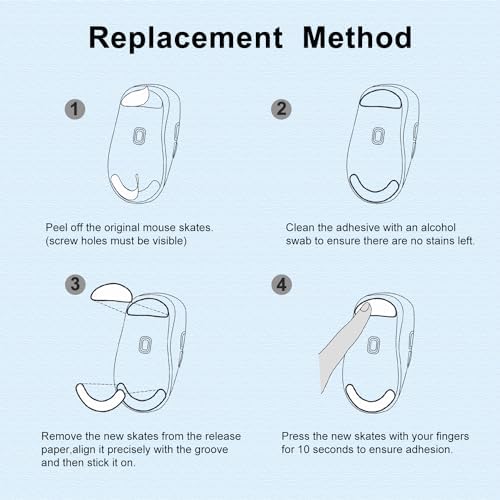 Replacement Method

1

Peel off the original mouse skates. (screw holes must be visible)

2

Clean the adhesive with an alcohol swab to ensure there are no stains left.

3

Remove the new skates from the release paper,align it precisely with the groove and then stick it on.

4

Press the new skates with your fingers for 10 seconds to ensure adhesion.