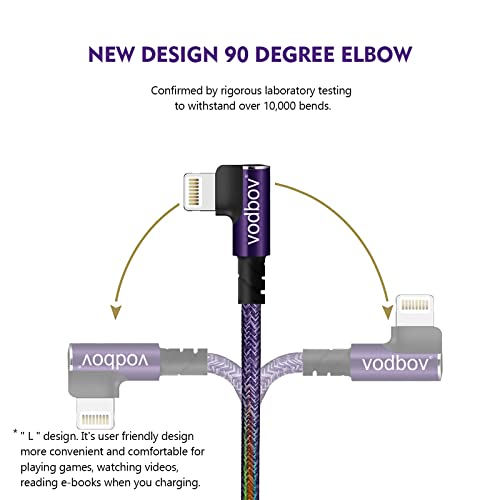 NEW DESIGN 90 DEGREE ELBOW

Confirmed by rigorous laboratory testing to withstand over 10,000 bends.

vodbov

vodbov

vodbov

* " L " design. It's user friendly design more convenient and comfortable for playing games, watching videos, reading e-books when you charging.