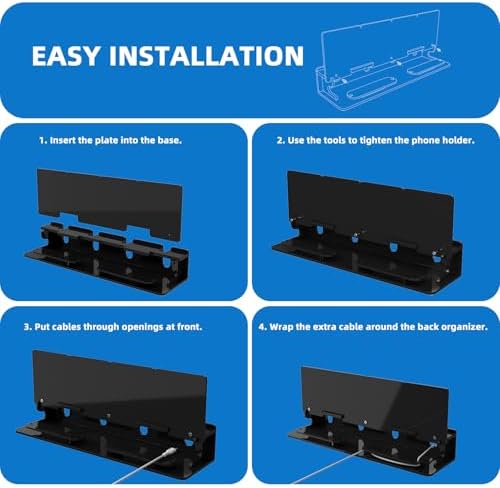 EASY INSTALLATION

1. Insert the plate into the base.

2. Use the tools to tighten the phone holder.

3. Put cables through openings at front.

4. Wrap the extra cable around the back organizer.