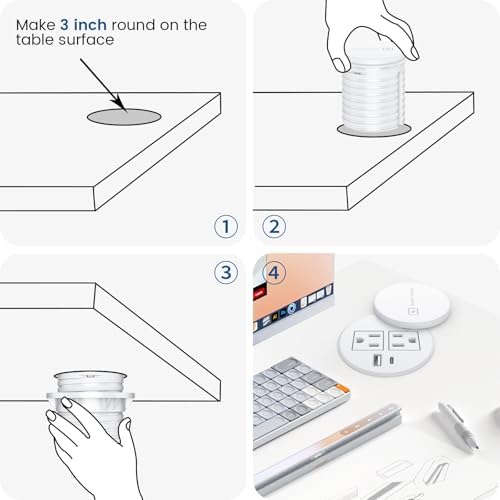 Make 3 inch round on the table surface

1

2

3

4