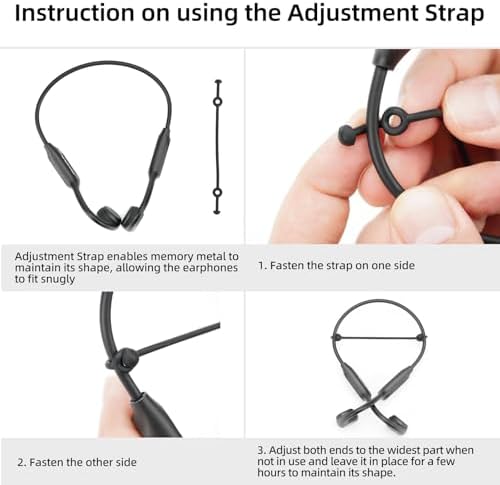 Instruction on using the Adjustment Strap

Adjustment Strap enables memory metal to maintain its shape, allowing the earphones to fit snugly

1. Fasten the strap on one side

2. Fasten the other side

3. Adjust both ends to the widest part when not in use and leave it in place for a few hours to maintain its shape.