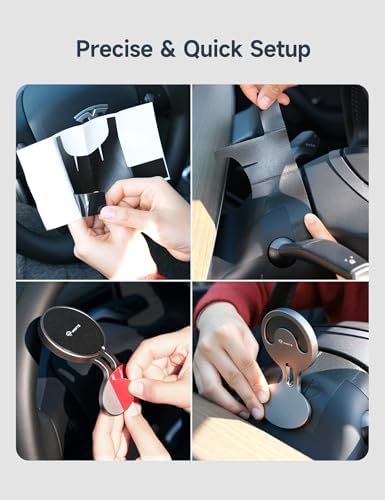 Precise & Quick Setup