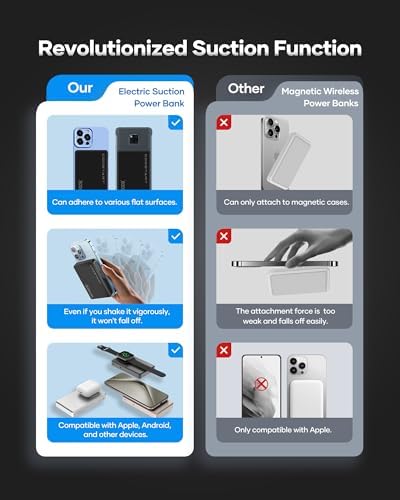 Revolutionized Suction Function

Our
Electric Suction Power Bank

Can adhere to various flat surfaces.

Even if you shake it vigorously, it won't fall off.

Compatible with Apple, Android, and other devices.

Other
Magnetic Wireless Power Banks

Can only attach to magnetic cases.

The attachment force is too weak and falls off easily.

Only compatible with Apple.