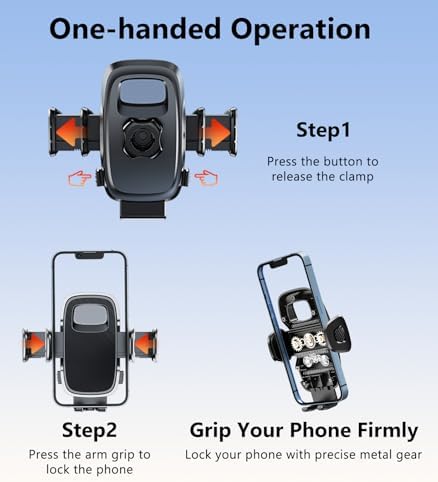 One-handed Operation

Step1

Press the button to release the clamp

Step2

Press the arm grip to lock the phone

Grip Your Phone Firmly

Lock your phone with precise metal gear