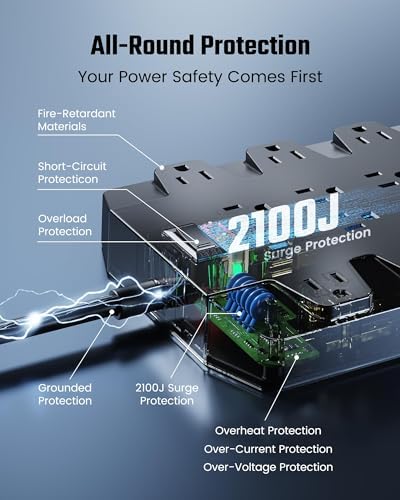 All-Round Protection

Your Power Safety Comes First

Fire-Retardant Materials

Short-Circuit Protecticon

Overload Protection

2100J

Surge Protection

Grounded Protection

2100J Surge Protection

Overheat Protection

Over-Current Protection

Over-Voltage Protection