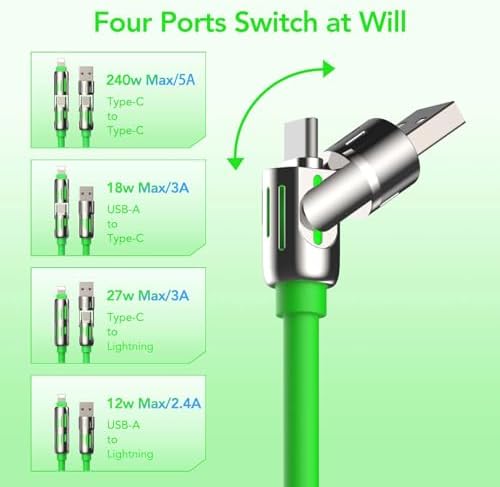 Four Ports Switch at Will

240w Max/5A
Type-C
to
Type-C

18w Max/3A
USB-A
to
Type-C

27w Max/3A
Type-C
to
Lightning

12w Max/2.4A
USB-A
to
Lightning