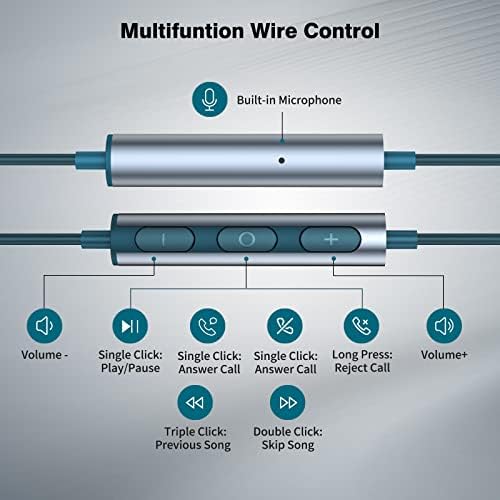 Multifuntion Wire Control

Built-in Microphone

Volume -

Single Click: Play/Pause

Single Click: Answer Call

Single Click: Answer Call

Long Press: Reject Call

Volume+

Triple Click: Previous Song

Double Click: Skip Song