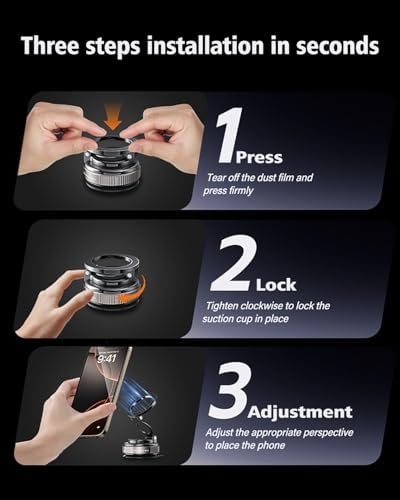 Three steps installation in seconds

1 Press

Tear off the dust film and press firmly

2 Lock

Tighten clockwise to lock the suction cup in place

9:41

3 Adjustment

Adjust the appropriate perspective to place the phone