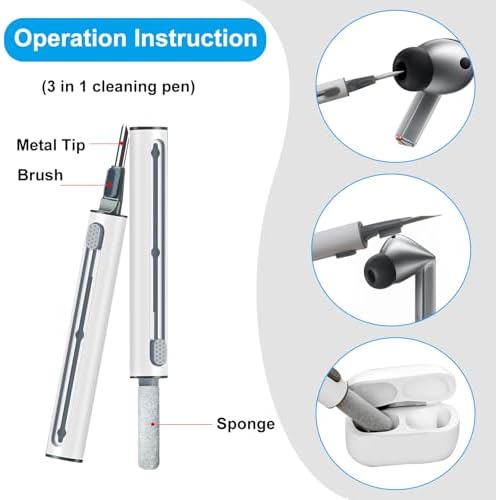 Operation Instruction

(3 in 1 cleaning pen)

Metal Tip

Brush

Sponge