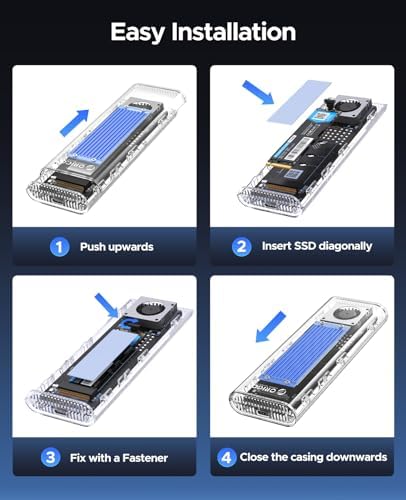 Easy Installation

ORICO

1 Push upwards

2 Insert SSD diagonally

3 Fix with a Fastener

ORICO

4 Close the casing downwards