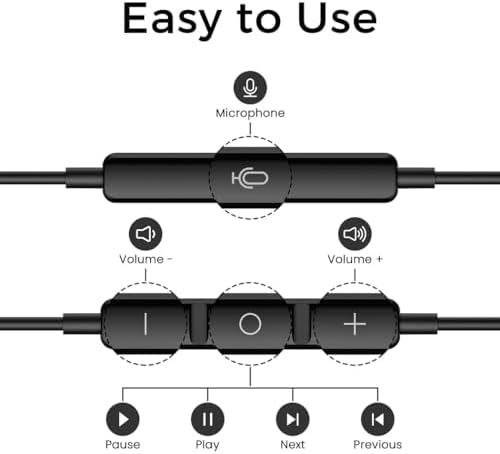 Easy to Use

Microphone

Volume -

Volume +

Pause

Play

Next

Previous