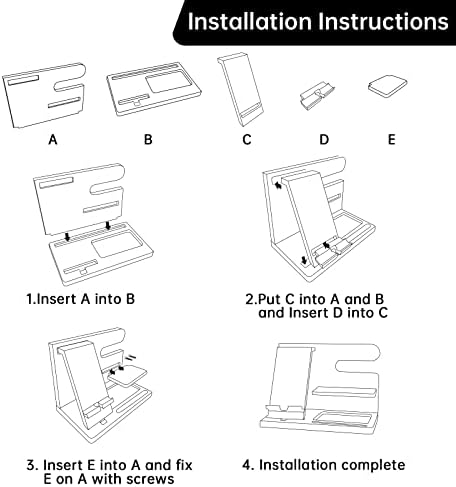 Installation Instructions

A

B

C

D

E

1.Insert A into B

2.Put C into A and B and Insert D into C

3. Insert E into A and fix E on A with screws

4. Installation complete