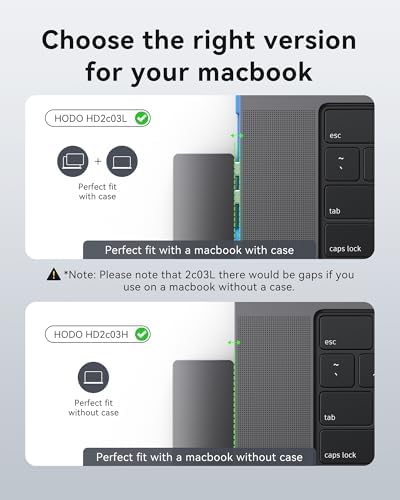 Choose the right version for your macbook

HODO HD2c03L

+

Perfect fit with case

esc

~
`

tab

caps lock

Perfect fit with a macbook with case

*Note: Please note that 2c03L there would be gaps if you use on a macbook without a case.

HODO HD2c03H

Perfect fit without case

esc

~
`

tab

caps lock

Perfect fit with a macbook without case