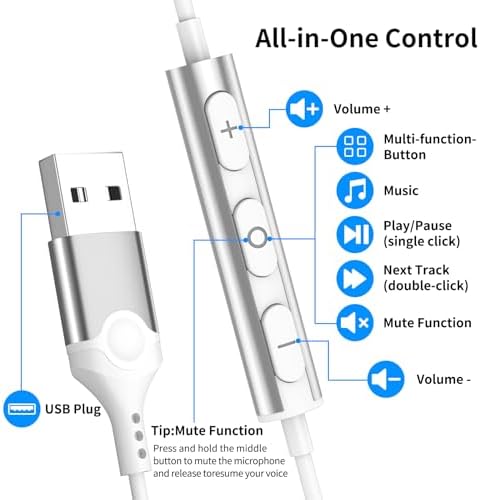 All-in-One Control

Volume +

Multi-function-Button

Music

Play/Pause (single click)

Next Track (double-click)

Mute Function

Volume -

USB Plug

Tip:Mute Function

Press and hold the middle button to mute the microphone and release toresume your voice