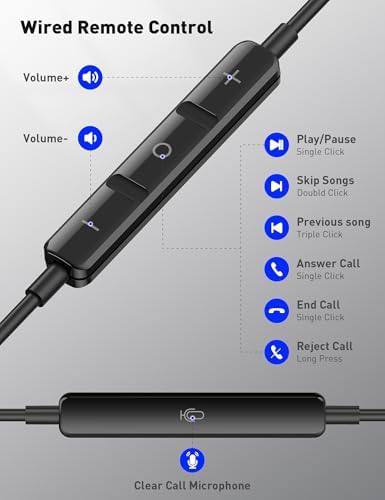 Wired Remote Control

Volume+

Volume-

Play/Pause
Single Click

Skip Songs
Doubld Click

Previous song
Triple Click

Answer Call
Single Click

End Call
Single Click

Reject Call
Long Press

Clear Call Microphone