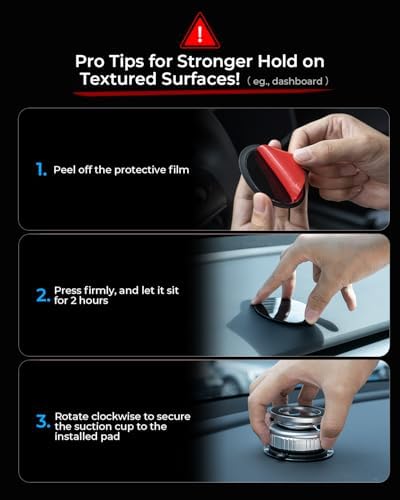 !

Pro Tips for Stronger Hold on Textured Surfaces! ( eg., dashboard )

1. Peel off the protective film

2. Press firmly, and let it sit for 2 hours

3. Rotate clockwise to secure the suction cup to the installed pad