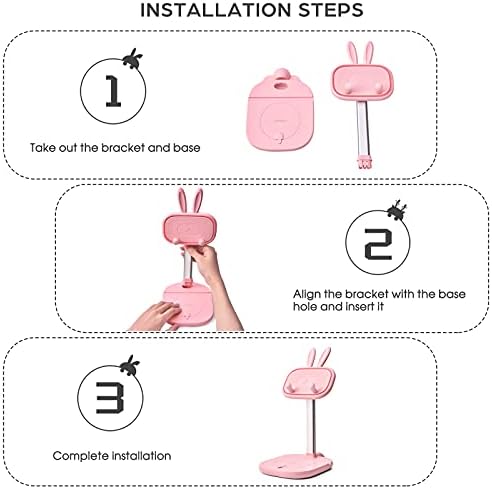 INSTALLATION STEPS

1

Take out the bracket and base

2

Align the bracket with the base hole and insert it

3

Complete installation