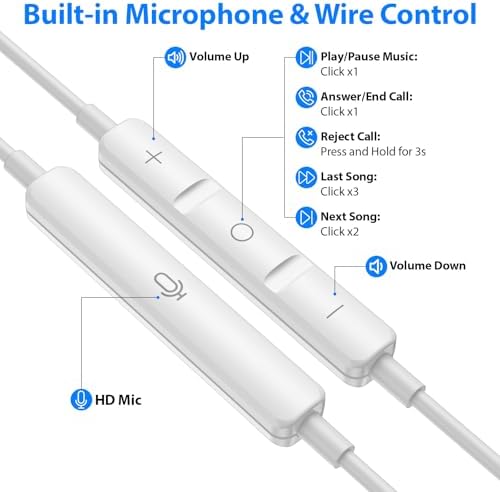 Built-in Microphone & Wire Control

Volume Up

Play/Pause Music:
Click x1

Answer/End Call:
Click x1

Reject Call:
Press and Hold for 3s

Last Song:
Click x3

Next Song:
Click x2

Volume Down

HD Mic