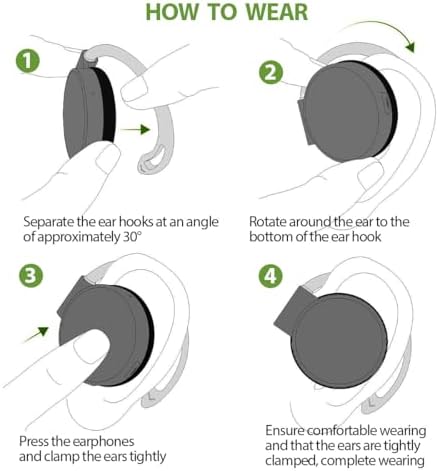 HOW TO WEAR

1

Separate the ear hooks at an angle of approximately 30°

2

Rotate around the ear to the bottom of the ear hook

3

Press the earphones and clamp the ears tightly

4

Ensure comfortable wearing and that the ears are tightly clamped, complete wearing