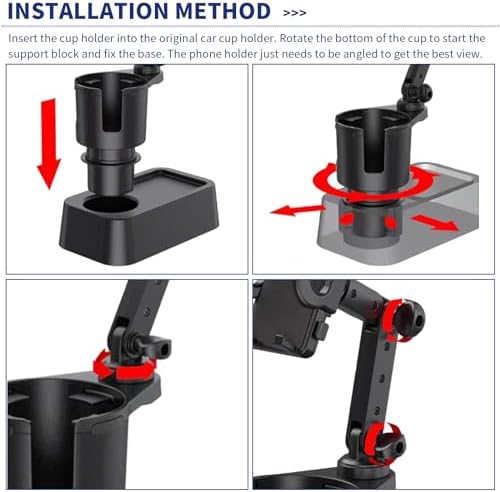 INSTALLATION METHOD >>>

Insert the cup holder into the original car cup holder. Rotate the bottom of the cup to start the support block and fix the base. The phone holder just needs to be angled to get the best view.