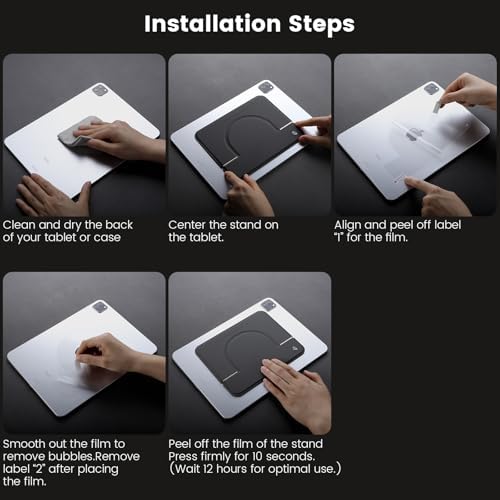 Installation Steps

Clean and dry the back of your tablet or case

Center the stand on the tablet.

Align and peel off label "1" for the film.

Smooth out the film to remove bubbles.Remove label "2" after placing the film.

Peel off the film of the stand Press firmly for 10 seconds. (Wait 12 hours for optimal use.)