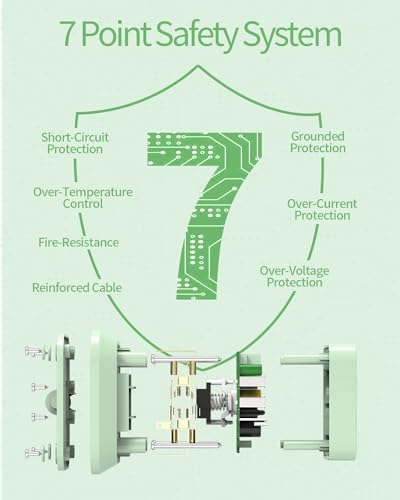 7 Point Safety System

Short-Circuit Protection

Over-Temperature Control

Fire-Resistance

Reinforced Cable

7

Grounded Protection

Over-Current Protection

Over-Voltage Protection