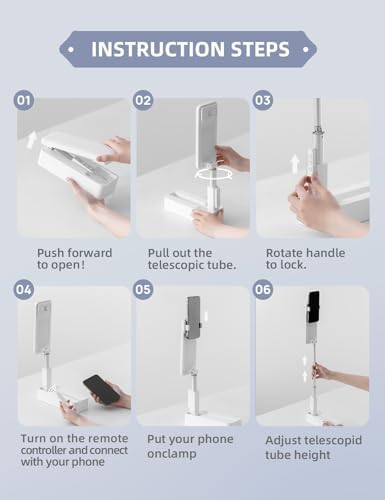 INSTRUCTION STEPS

01

Push forward to open!

02

Pull out the telescopic tube.

03

Rotate handle to lock.

04

Turn on the remote controller and connect with your phone

05

Put your phone onclamp

06

Adjust telescopid tube height