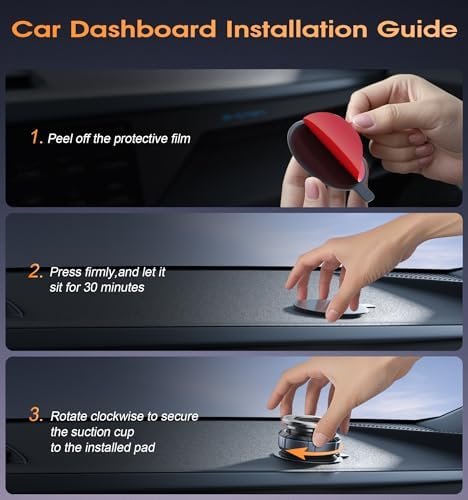 Car Dashboard Installation Guide

1. Peel off the protective film

2. Press firmly,and let it sit for 30 minutes

3. Rotate clockwise to secure the suction cup to the installed pad