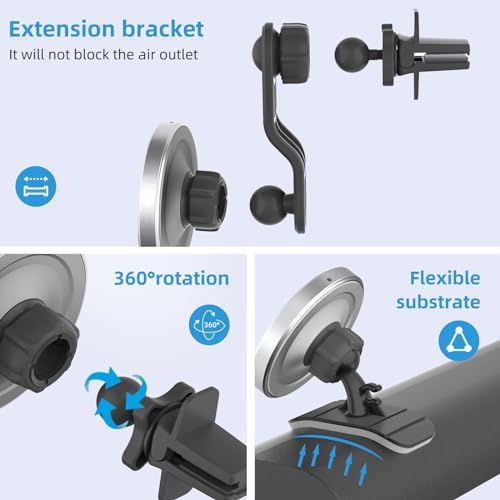 Extension bracket
It will not block the air outlet

360°rotation

360°

Flexible substrate