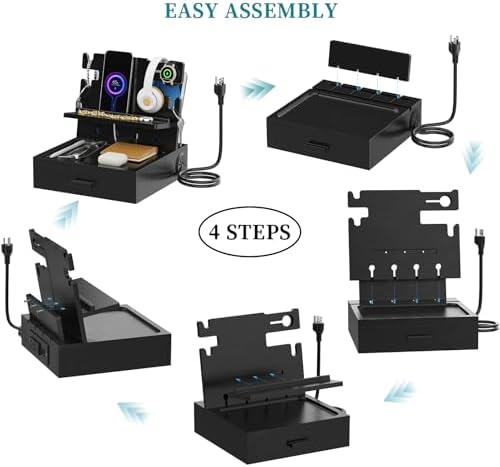 EASY ASSEMBLY

4 STEPS