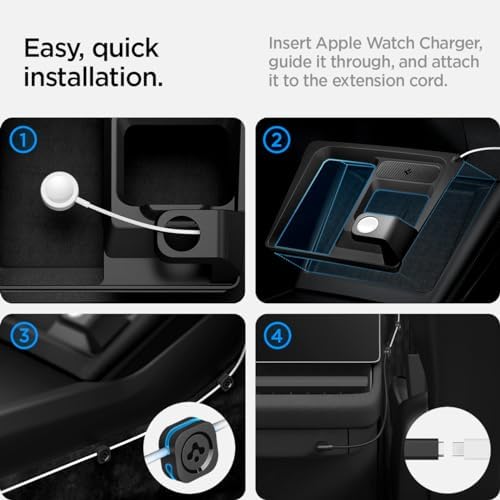 Easy, quick installation.

Insert Apple Watch Charger, guide it through, and attach it to the extension cord.

1

2

3

4