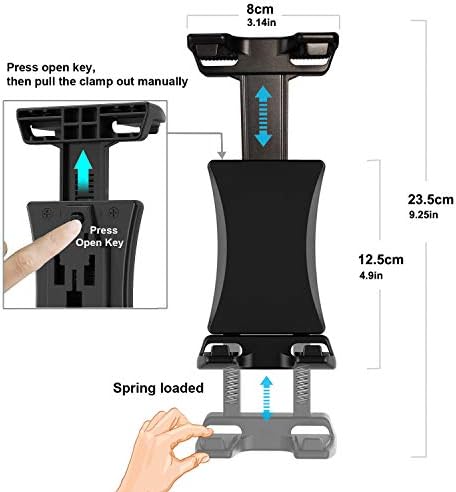 8cm
3.14in

Press open key,
then pull the clamp out manually

Press
Open Key

23.5cm
9.25in

12.5cm
4.9in

Spring loaded